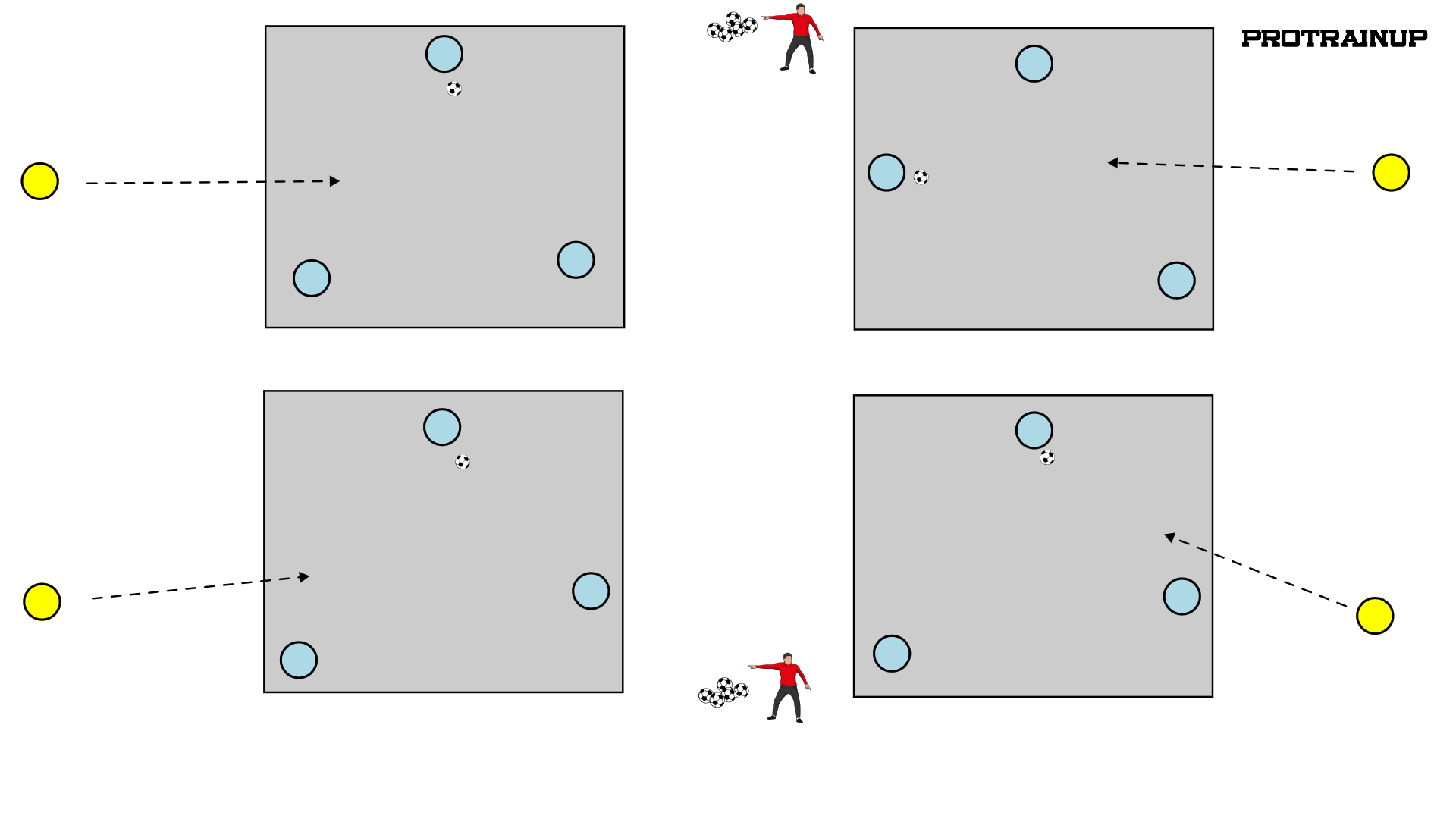 PROTRAINUP